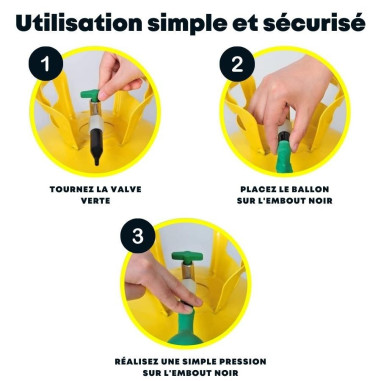 Utilisation simple et sécurisé

1

TOURNEZ LA VALVE VERTE

2

PLACEZ LE BALLON SUR L'EMBOUT NOIR

3

RÉALISEZ UNE SIMPLE PRESSION SUR L'EMBOUT NOIR