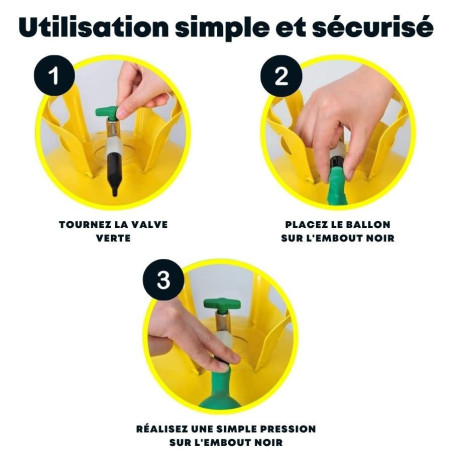 Utilisation simple et sécurisé

1

TOURNEZ LA VALVE VERTE

2

PLACEZ LE BALLON SUR L'EMBOUT NOIR

3

RÉALISEZ UNE SIMPLE PRESSION SUR L'EMBOUT NOIR