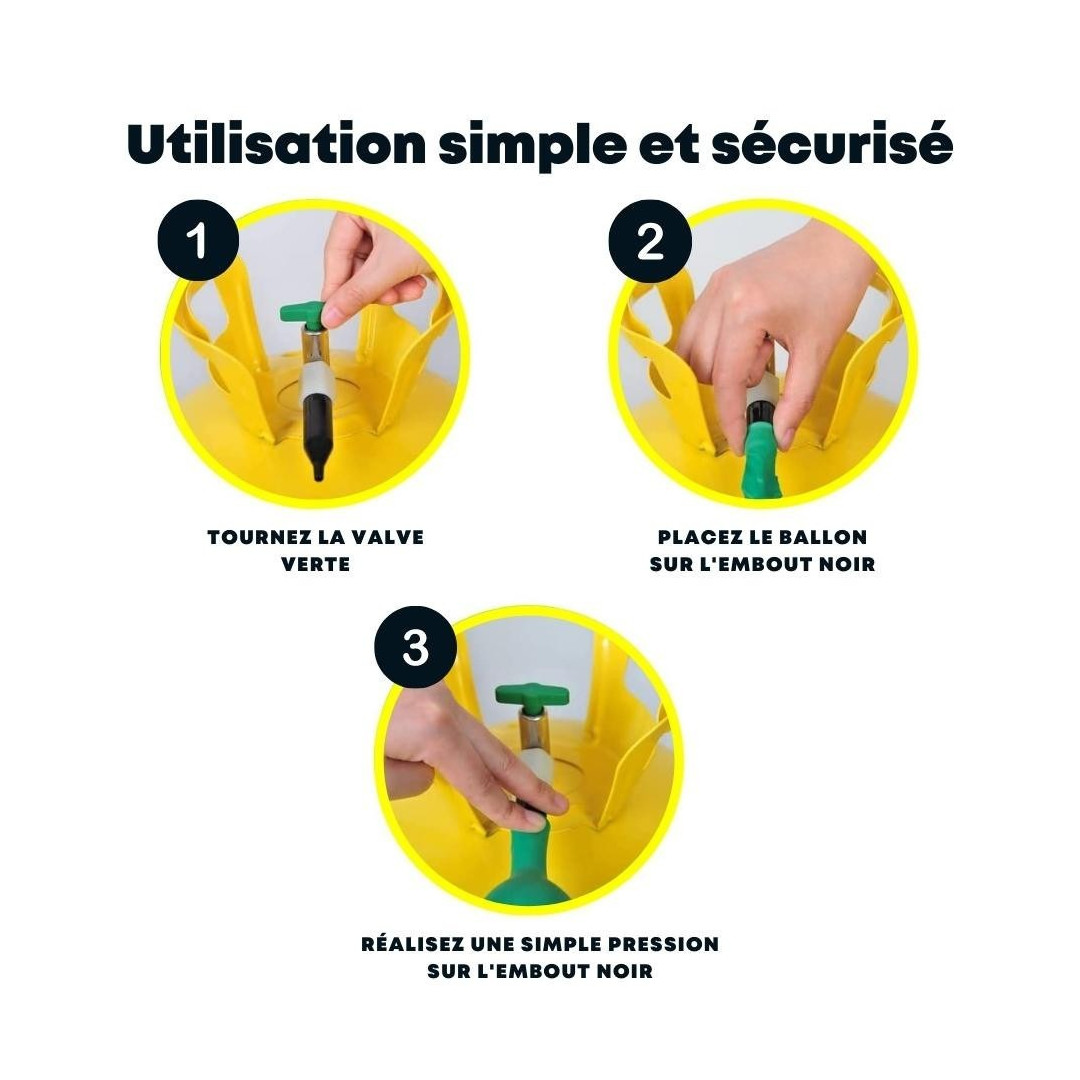 Utilisation simple et sécurisé

1

TOURNEZ LA VALVE VERTE

2

PLACEZ LE BALLON SUR L'EMBOUT NOIR

3

RÉALISEZ UNE SIMPLE PRESSION SUR L'EMBOUT NOIR